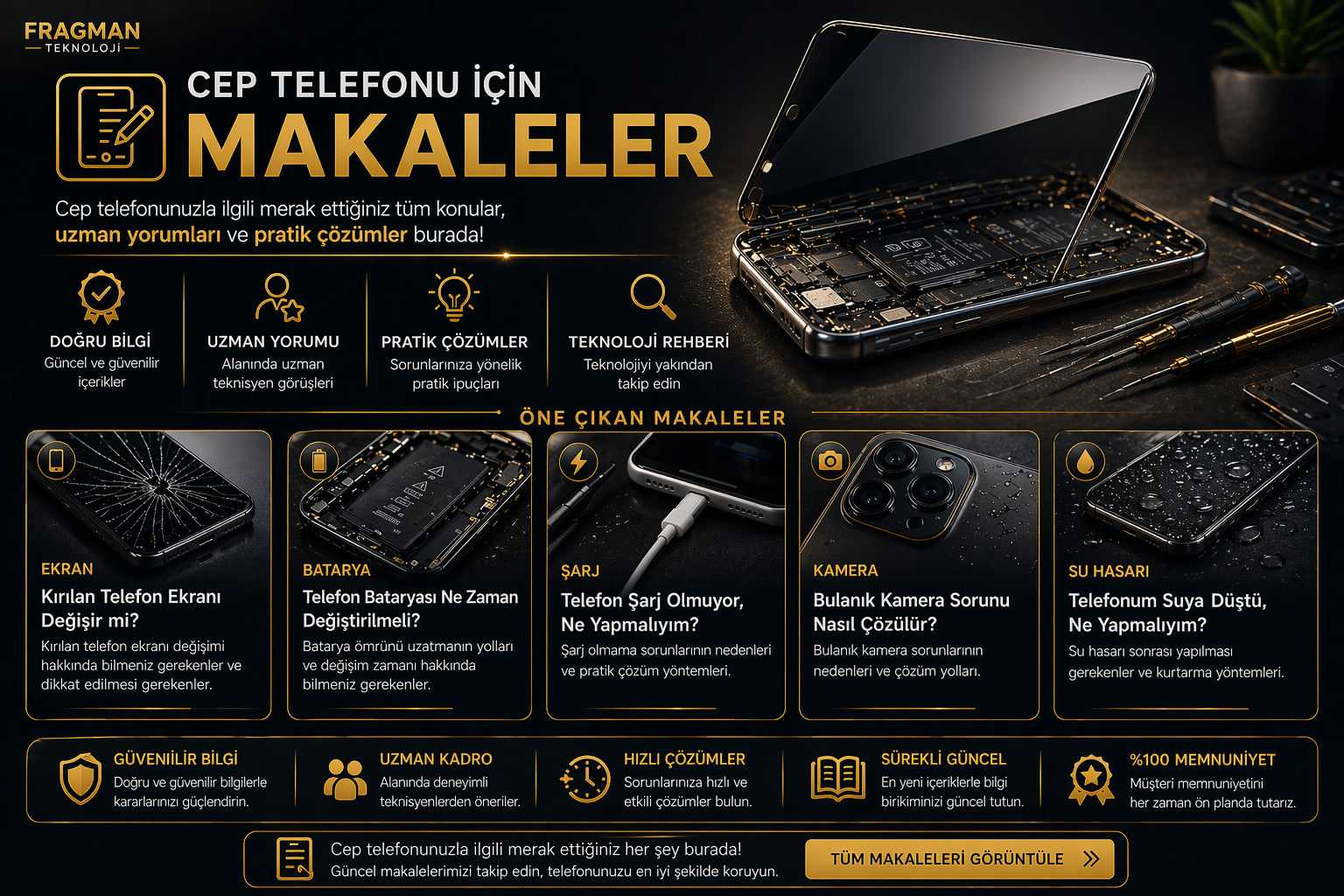 FRAGMAN
TEKNOLOJİ

CEP TELEFONU İÇİN
MAKALELER

Cep telefonunuzla ilgili merak ettiğiniz tüm konular, uzman yorumları ve pratik çözümler burada!

DOĞRU BİLGİ
Güncel ve güvenilir içerikler

UZMAN YORUMU
Alanında uzman teknisyen görüşleri

PRATİK ÇÖZÜMLER
Sorunlarınıza yönelik pratik ipuçları

TEKNOLOJİ REHBERİ
Teknolojiyi yakından takip edin

ÖNE ÇIKAN MAKALELER

EKRAN
Kırılan Telefon Ekranı Değişir mi?
Kırılan telefon ekranı değişimi hakkında bilmeniz gerekenler ve dikkat edilmesi gerekenler.

BATARYA
Telefon Bataryası Ne Zaman Değiştirilmeli?
Batarya ömrünü uzatmanın yolları ve değişim zamanı hakkında bilmeniz gerekenler.

ŞARJ
Telefon Şarj Olmuyor, Ne Yapmalıyım?
Şarj olmama sorunlarının nedenleri ve pratik çözüm yöntemleri.

KAMERA
Bulanık Kamera Sorunu Nasıl Çözülür?
Bulanık kamera sorunlarının nedenleri ve çözüm yolları.

SU HASARI
Telefonum Suya Düştü, Ne Yapmalıyım?
Su hasarı sonrası yapılması gerekenler ve kurtarma yöntemleri.

GÜVENİLİR BİLGİ
Doğru ve güvenilir bilgilerle kararlarınızı güçlendirin.

UZMAN KADRO
Alanında deneyimli teknisyenlerden öneriler.

HIZLI ÇÖZÜMLER
Sorunlarınıza hızlı ve etkili çözümler bulun.

SÜREKLİ GÜNCEL
En yeni içeriklerle bilgi birikiminizi güncel tutun.

%100 MEMNUNİYET
Müşteri memnuniyetini her zaman ön planda tutarız.

Cep telefonunuzla ilgili merak ettiğiniz her şey burada!
Güncel makalelerimizi takip edin, telefonunuzu en iyi şekilde koruyun.

TÜM MAKALELERİ GÖRÜNTÜLE